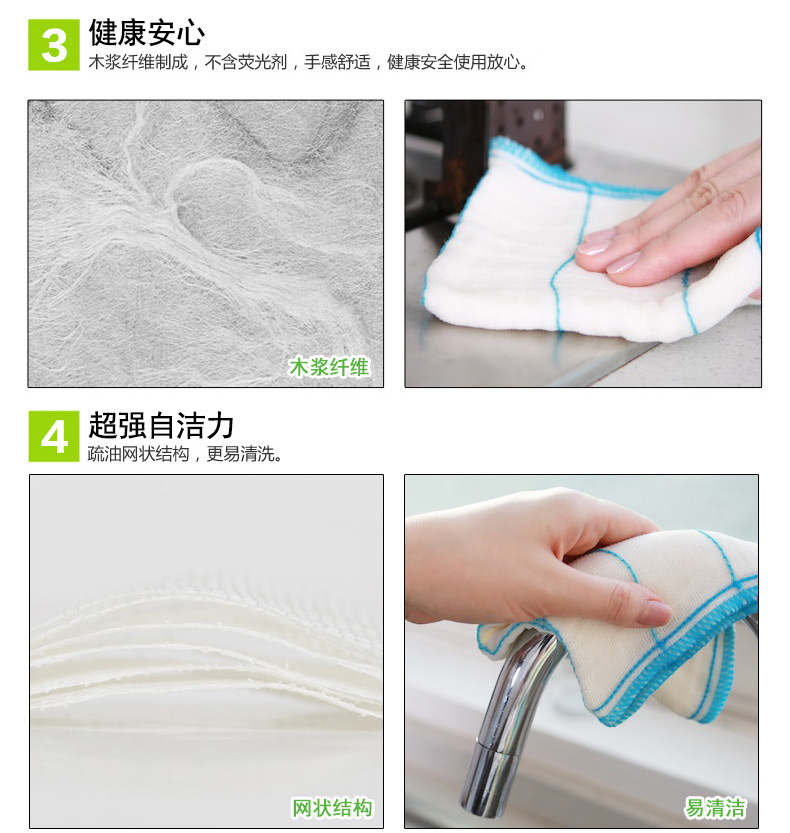 3 健康安心
木浆纤维制成，不含荧光剂，手感舒适，健康安全使用放心。

木浆纤维

4 超强自洁力
疏油网状结构，更易清洗。

网状结构

易清洁