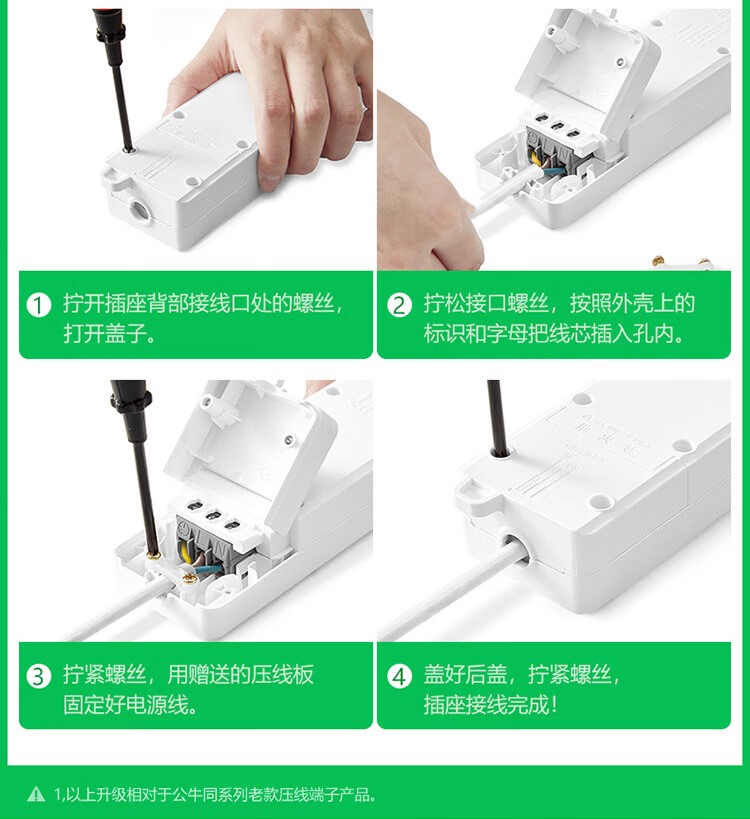 1 拧开插座背部接线口处的螺丝，打开盖子。

2 拧松接口螺丝，按照外壳上的标识和字母把线芯插入孔内。

3 拧紧螺丝，用赠送的压线板固定好电源线。

4 盖好后盖，拧紧螺丝，插座接线完成！

1,以上升级相对于公牛同系列老款压线端子产品。