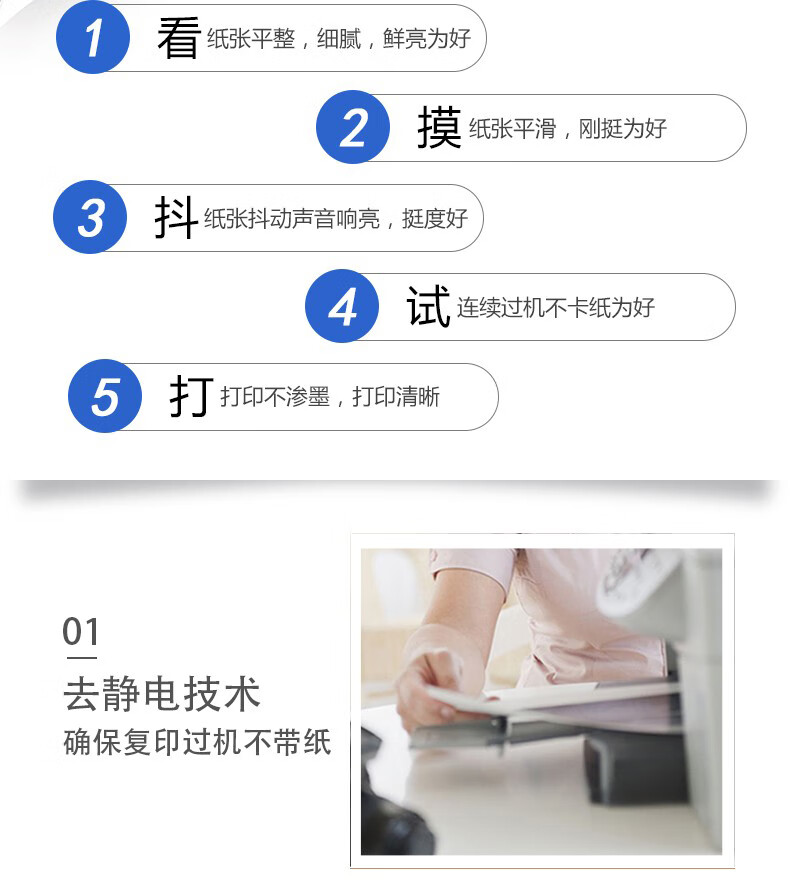 1 看 纸张平整，细腻，鲜亮为好

2 摸 纸张平滑，刚挺为好

3 抖 纸张抖动声音响亮，挺度好

4 试 连续过机不卡纸为好

5 打 打印不渗墨，打印清晰

01

去静电技术

确保复印过机不带纸