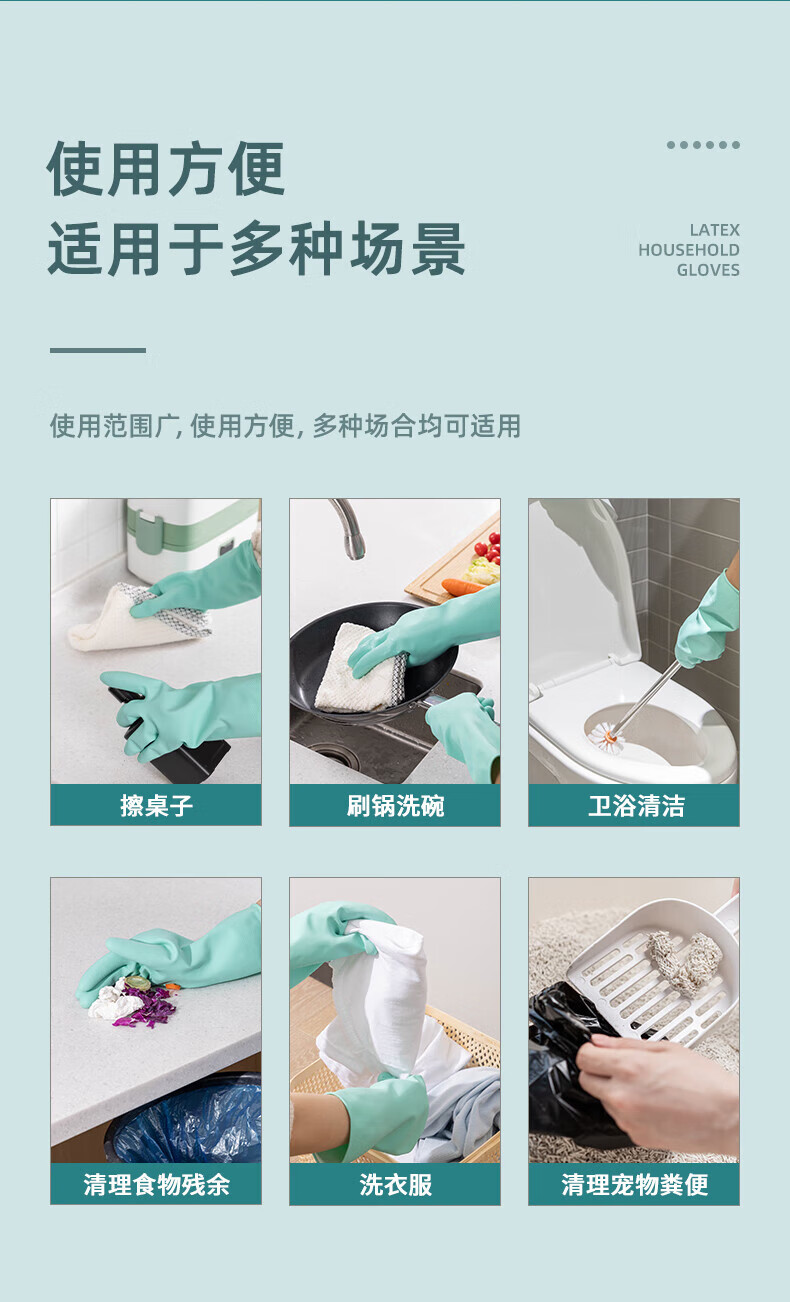 使用方便
适用于多种场景

LATEX
HOUSEHOLD
GLOVES

使用范围广, 使用方便, 多种场合均可适用

擦桌子

刷锅洗碗

卫浴清洁

清理食物残余

洗衣服

清理宠物粪便