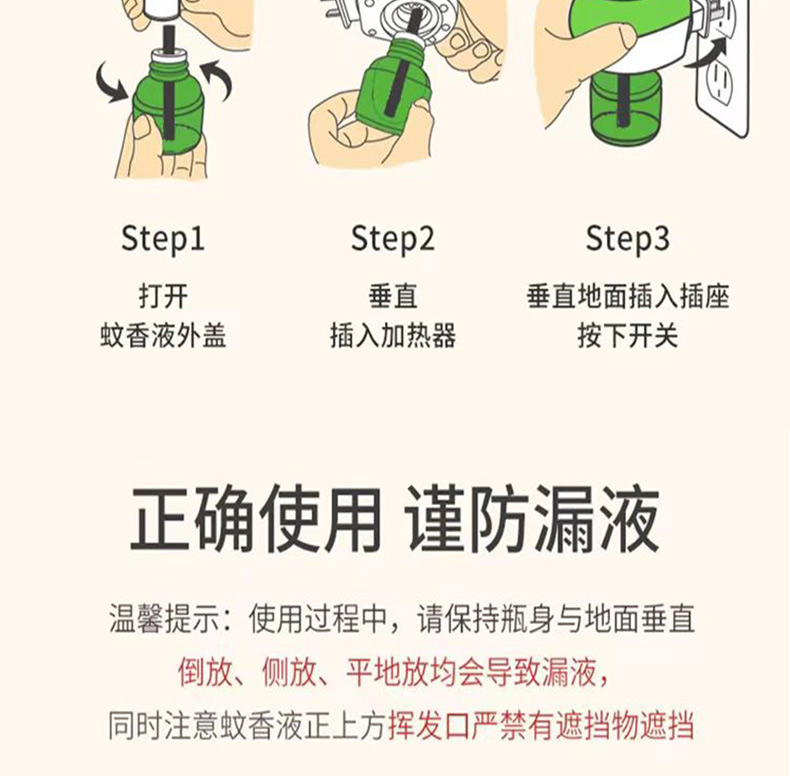 Step1
打开
蚊香液外盖

Step2
垂直
插入加热器

Step3
垂直地面插入插座
按下开关

正确使用 谨防漏液

温馨提示：使用过程中，请保持瓶身与地面垂直
倒放、侧放、平地放均会导致漏液，
同时注意蚊香液正上方挥发口严禁有遮挡物遮挡