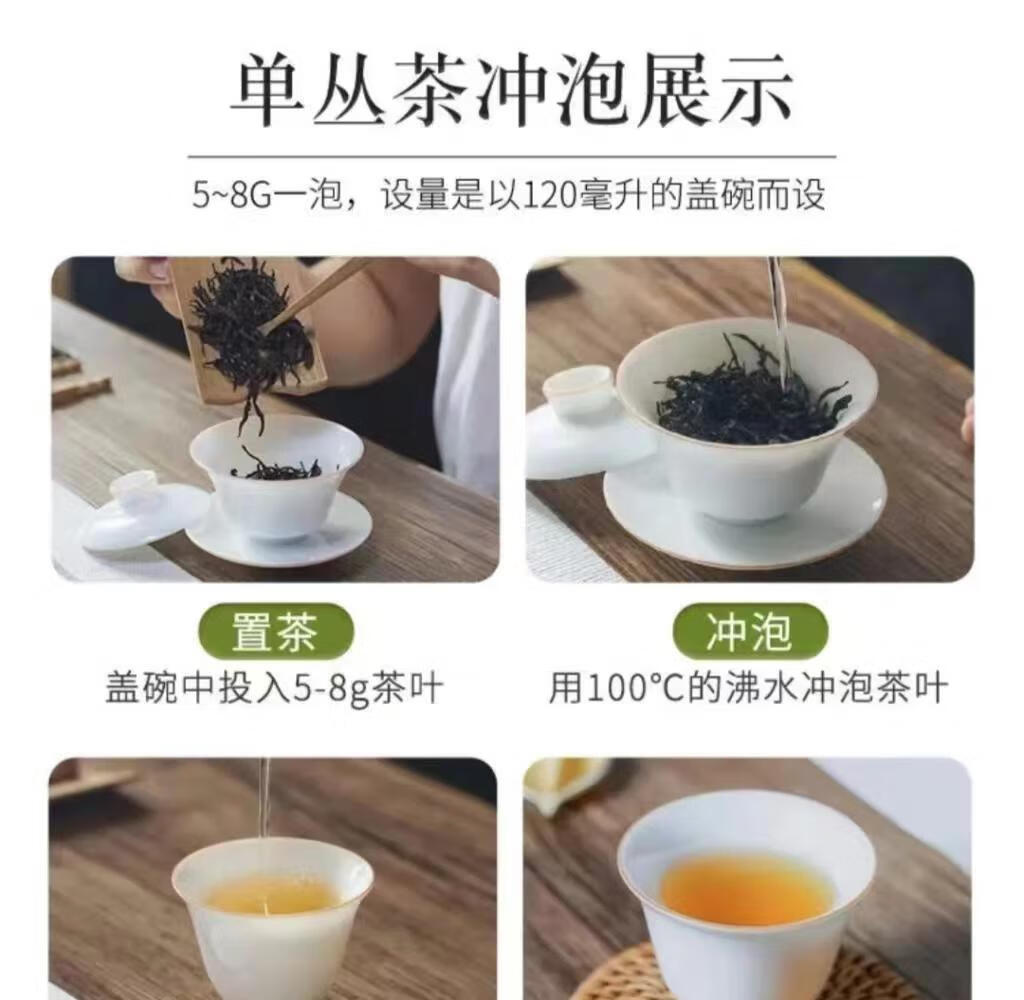 单丛茶冲泡展示

5~8G一泡，设量是以120毫升的盖碗而设

置茶
盖碗中投入5-8g茶叶

冲泡
用100°C的沸水冲泡茶叶