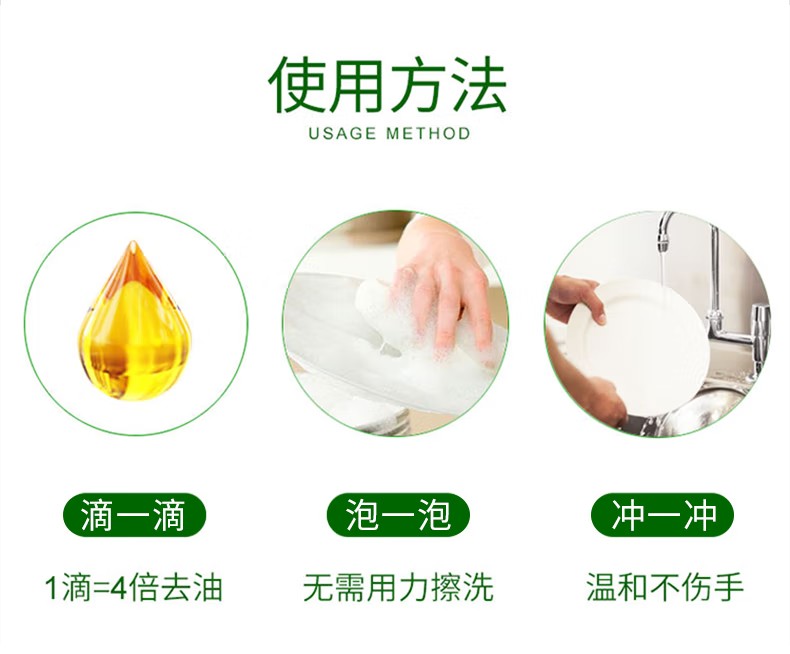 使用方法
USAGE METHOD

滴一滴

1滴=4倍去油

泡一泡

无需用力擦洗

冲一冲

温和不伤手