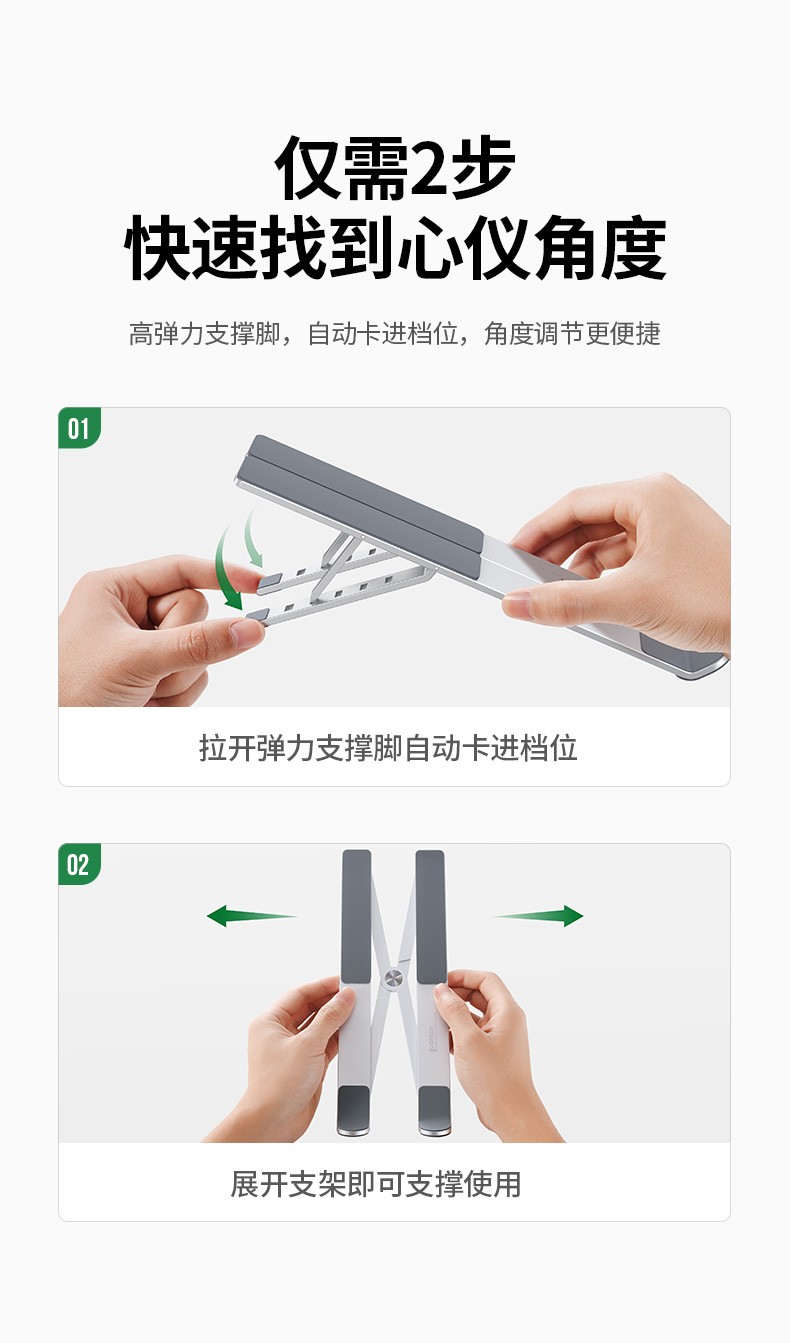 仅需2步
快速找到心仪角度

高弹力支撑脚，自动卡进档位，角度调节更便捷

01

拉开弹力支撑脚自动卡进档位

02

展开支架即可支撑使用